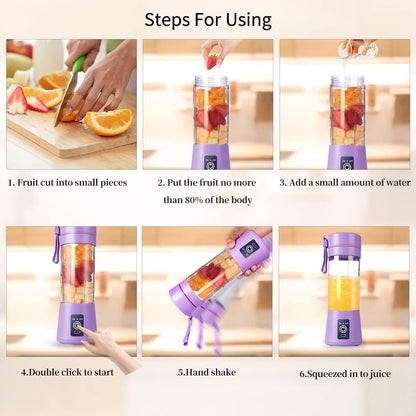 Steps For Using

1. Fruit cut into small pieces

2. Put the fruit no more than 80% of the body

3. Add a small amount of water

4.Double click to start

5.Hand shake

6.Squeezed in to juice